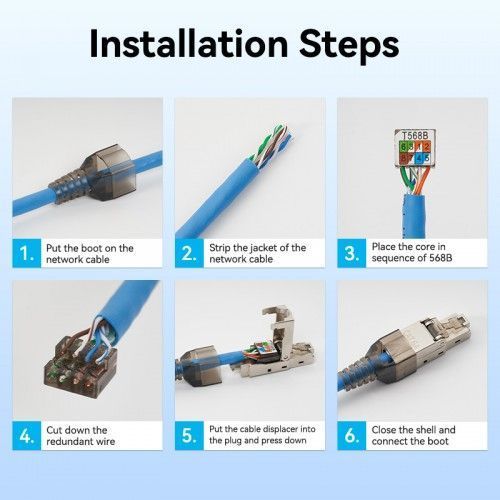 Installation Steps

T568B

6 3 1 2

8 7 4 5

1. Put the boot on the network cable

2. Strip the jacket of the network cable

3. Place the core in sequence of 568B

4. Cut down the redundant wire

5. Put the cable displacer into the plug and press down

6. Close the shell and connect the boot